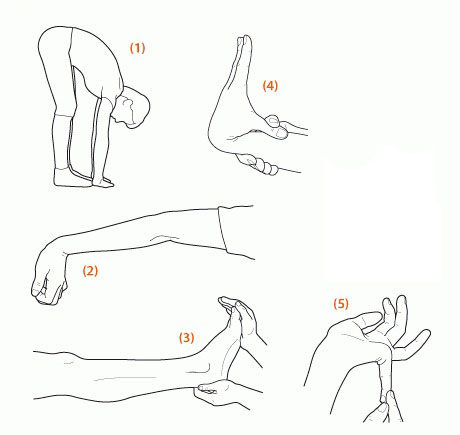 (1)

(4)

(2)

(3)

(5)